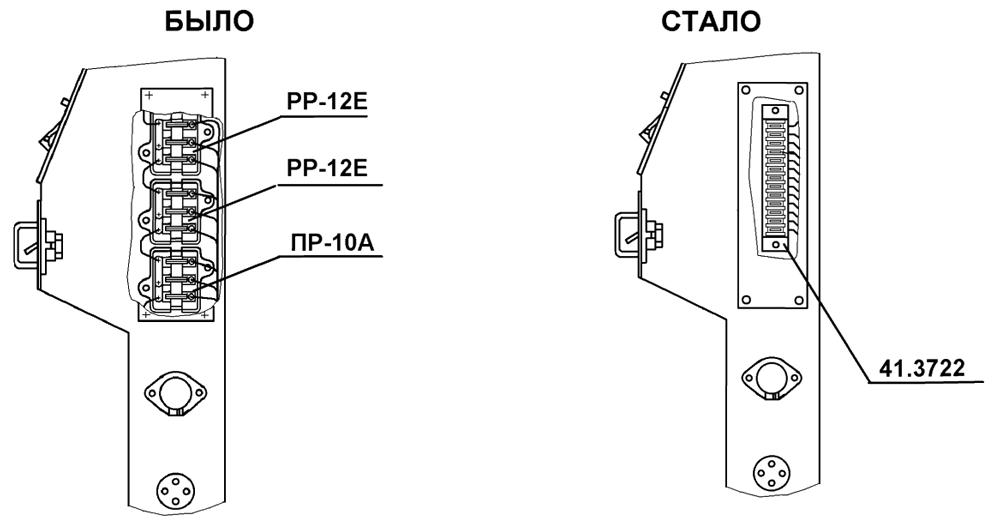 БЫЛО

РР-12Е

РР-12Е

ПР-10А

СТАЛО

41.3722