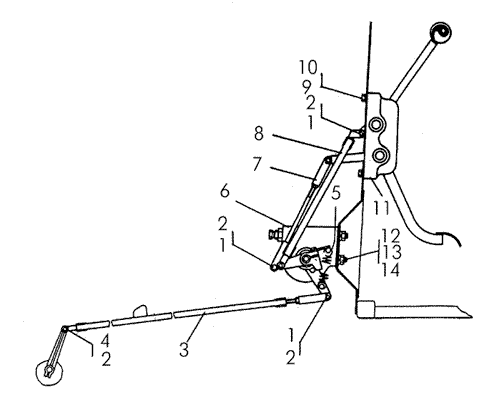 10
9
2
1
8
7
6
5
11
2
1
12
13
14
4
2
3
1
2