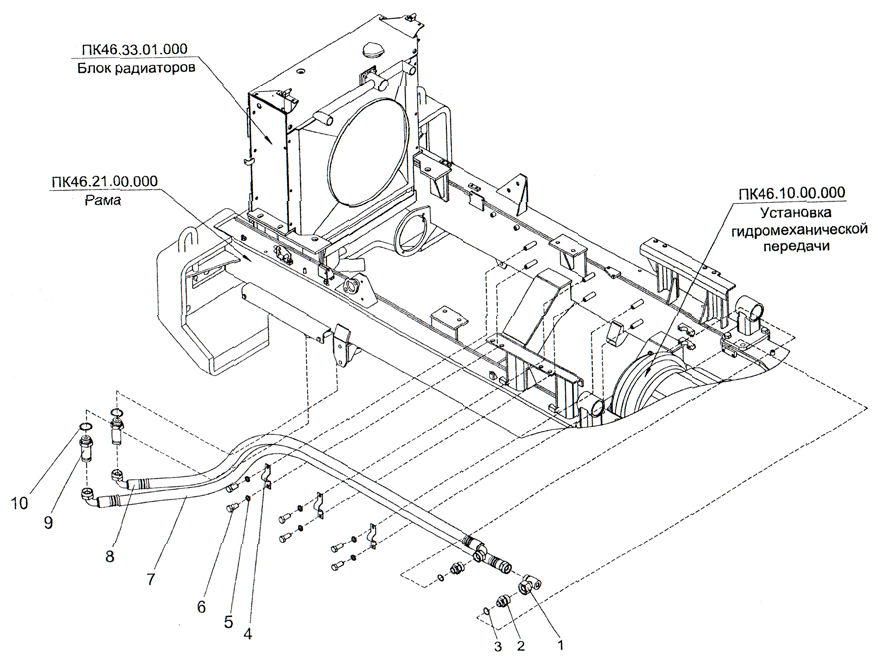 ПК46.33.01.000
Блок радиаторов

ПК46.21.00.000
Рама

ПК46.10.00.000
Установка гидромеханической передачи

10
9
8
7
6
5
4
3
2
1